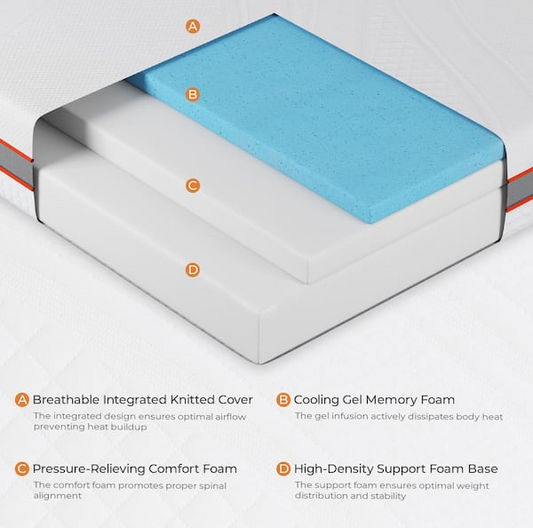 A

B

C

D

A Breathable Integrated Knitted Cover
The integrated design ensures optimal airflow preventing heat buildup

B Cooling Gel Memory Foam
The gel infusion actively dissipates body heat

C Pressure-Relieving Comfort Foam
The comfort foam promotes proper spinal alignment

D High-Density Support Foam Base
The support foam ensures optimal weight distribution and stability